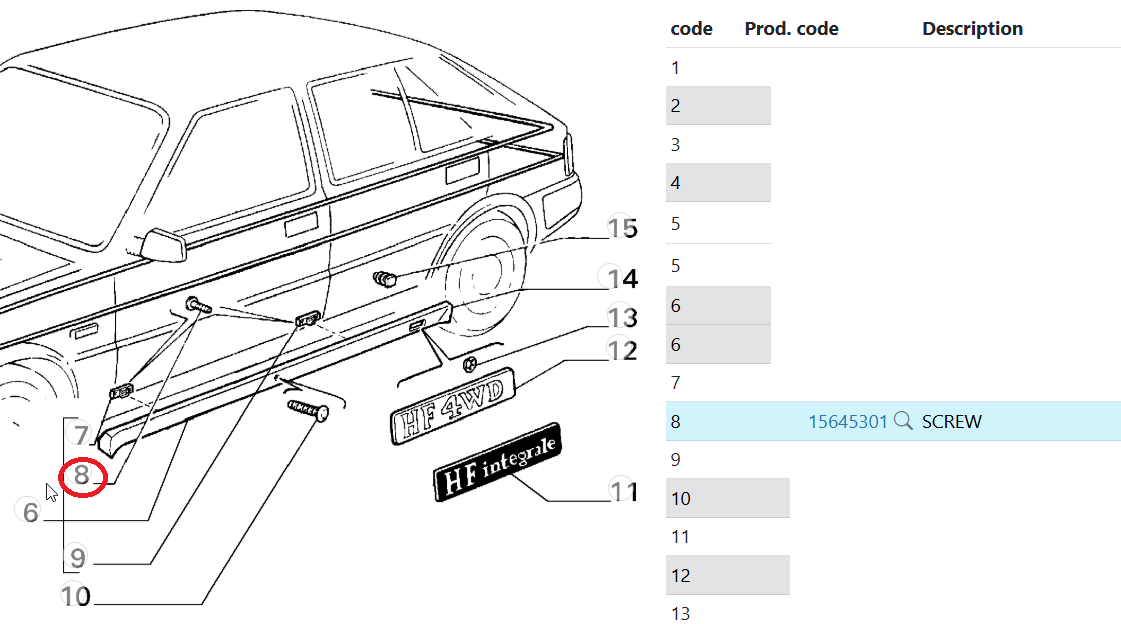 15
14
13
12
HF 4WD
HF integrale
11
7
8
6
9
10

| code | Prod. code | Description |
|---|---|---|
| 1 | | |
| 2 | | |
| 3 | | |
| 4 | | |
| 5 | | |
| 5 | | |
| 6 | | |
| 6 | | |
| 7 | | |
| 8 | 15645301 | SCREW |
| 9 | | |
| 10 | | |
| 11 | | |
| 12 | | |
| 13 | | |