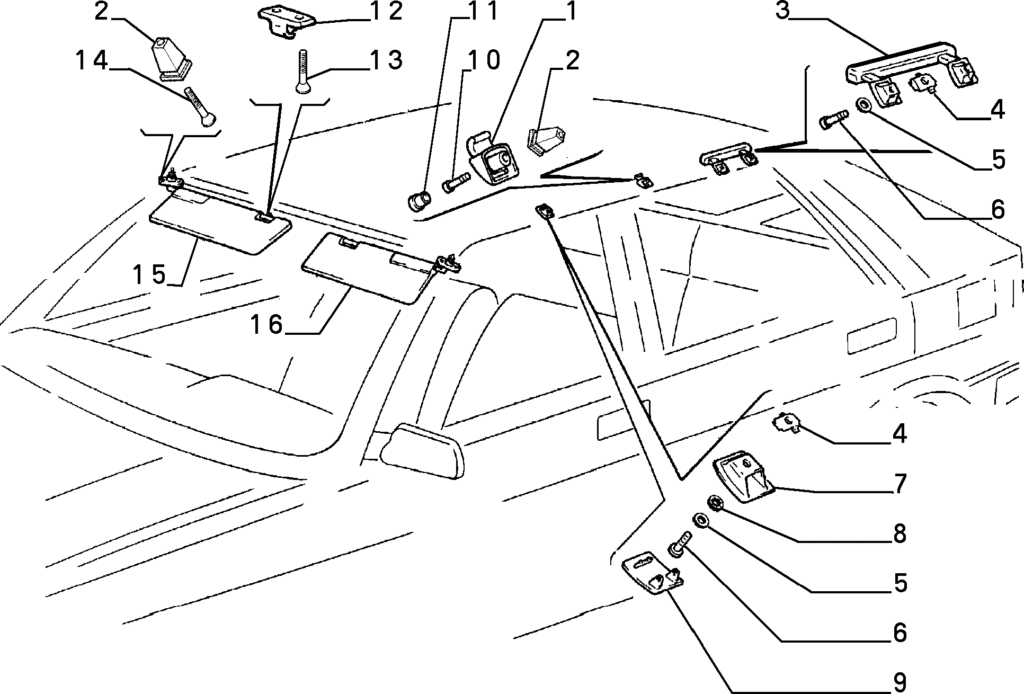 2
12
11
1
3
14
13
10
2
4
5
6
15
16
4
7
8
5
6
9