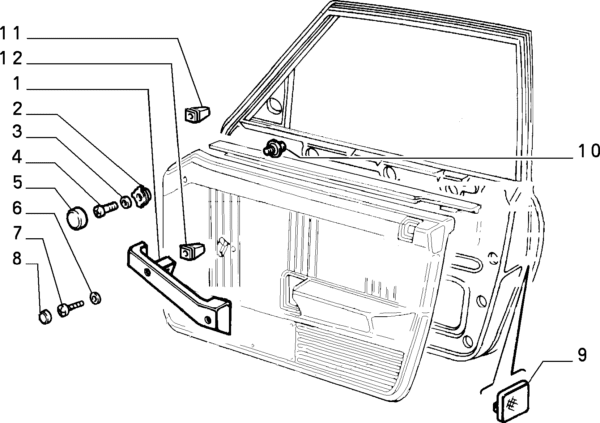 11
12
1
2
3
4
5
6
7
8
10
9