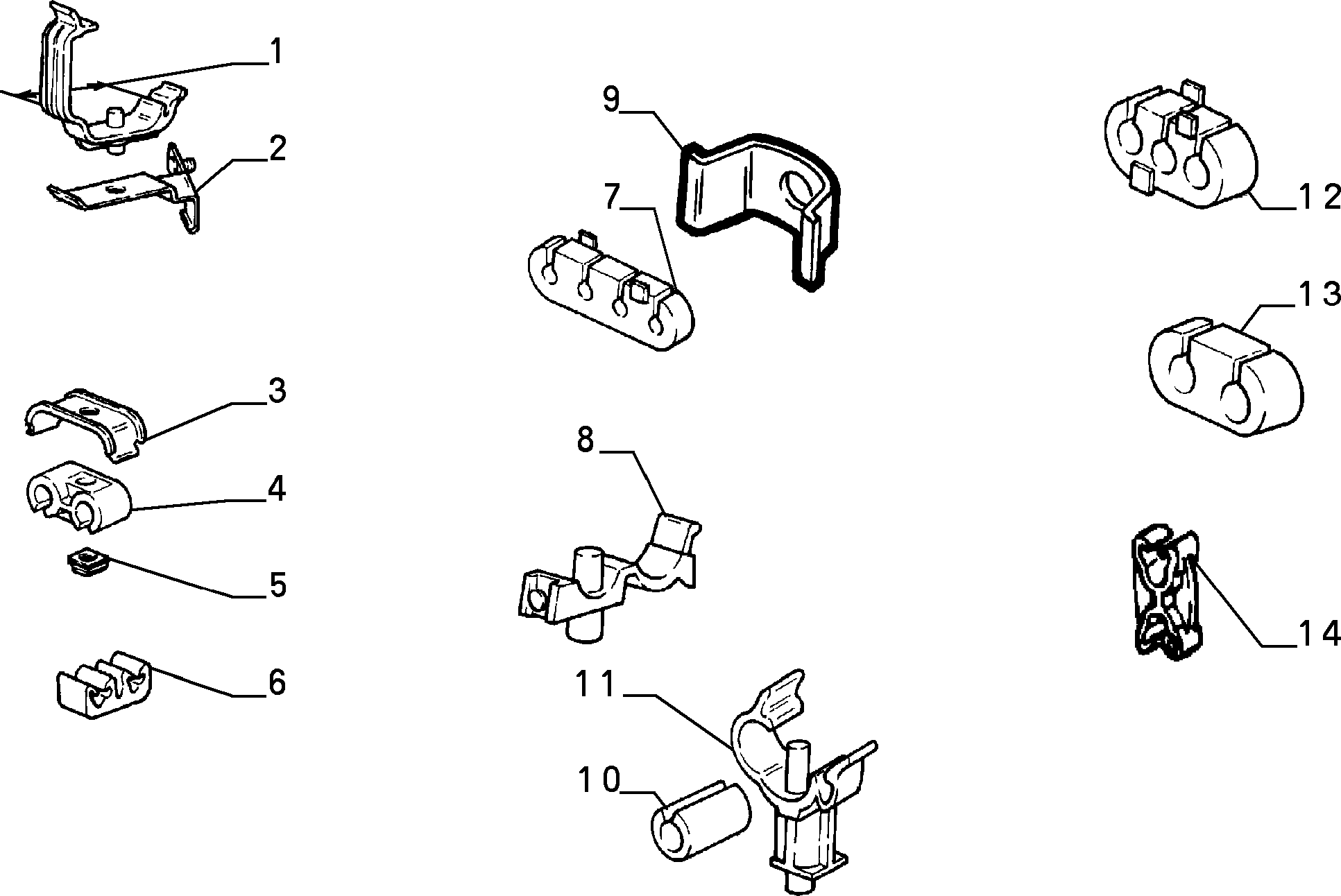 1
2
3
4
5
6
9
7
8
11
10
12
13
14