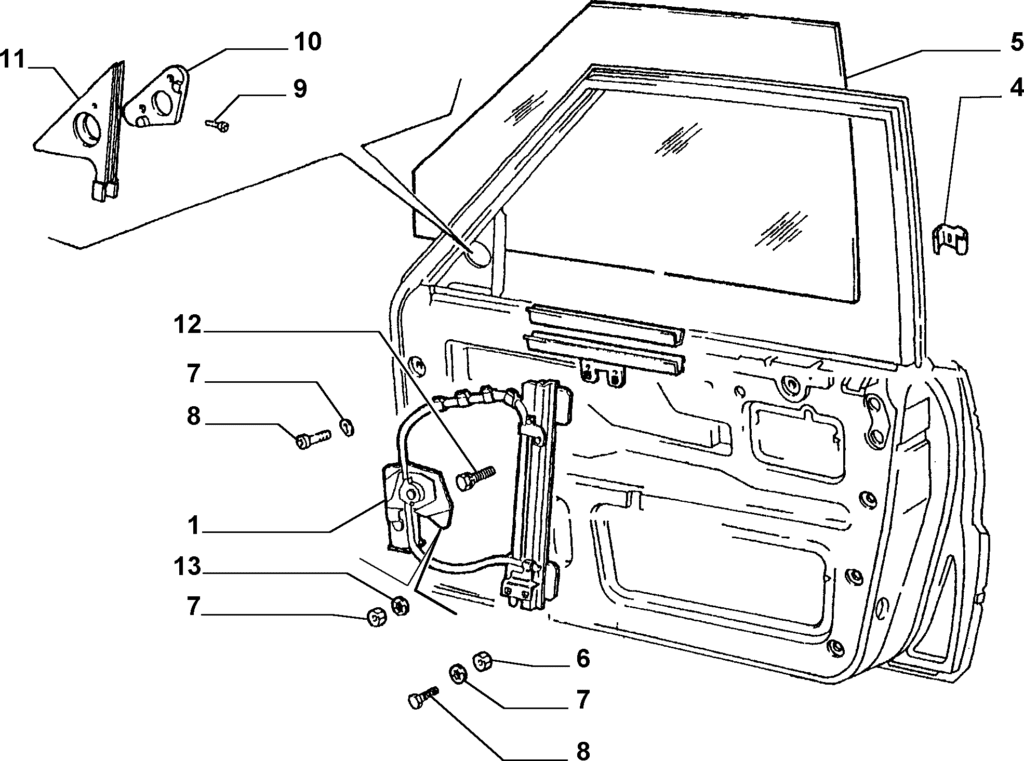 11
10
9
5
4
12
7
8
1
13
7
6
7
8