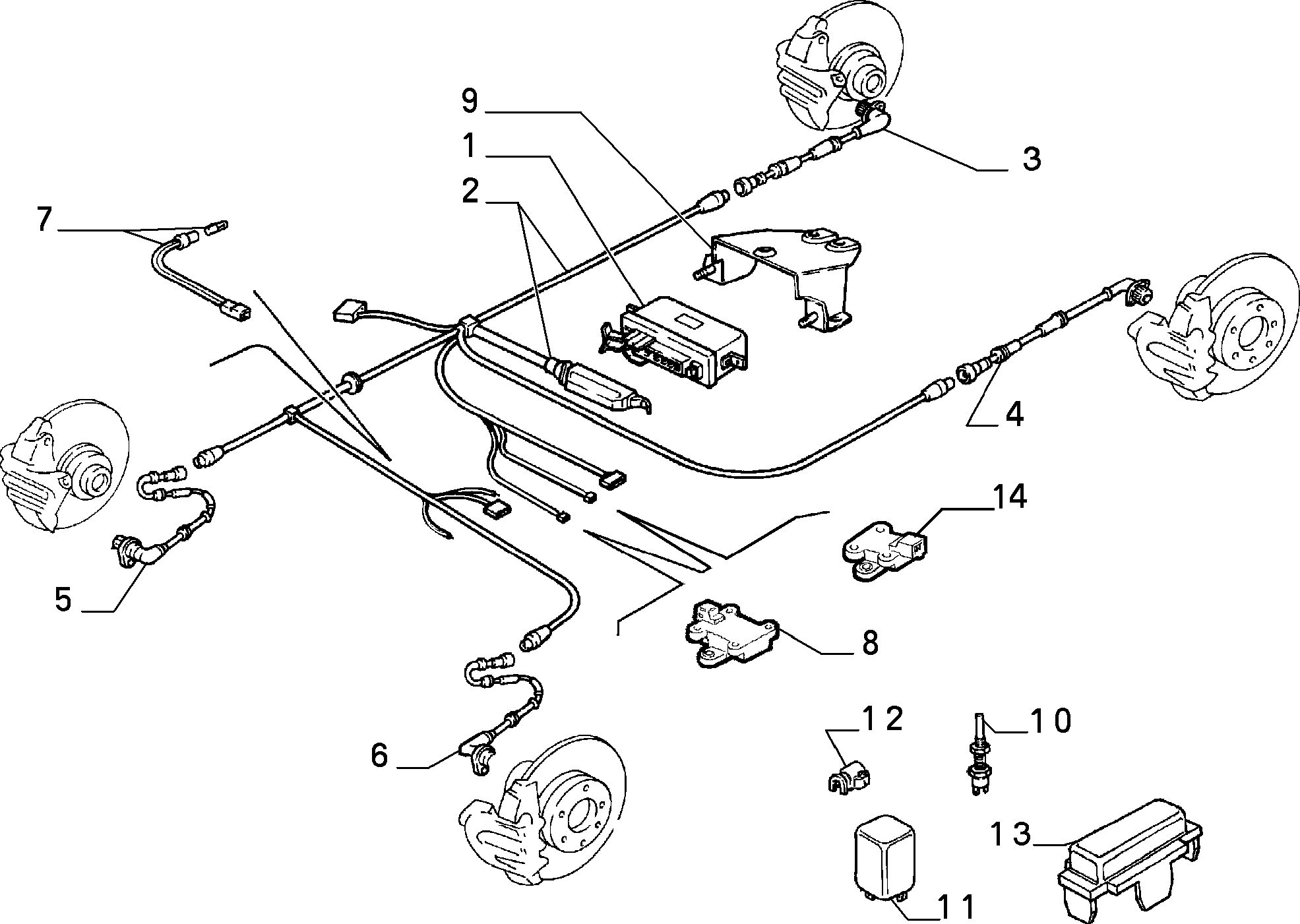 9
1
2
3
7
4
14
5
8
6
12
10
13
11