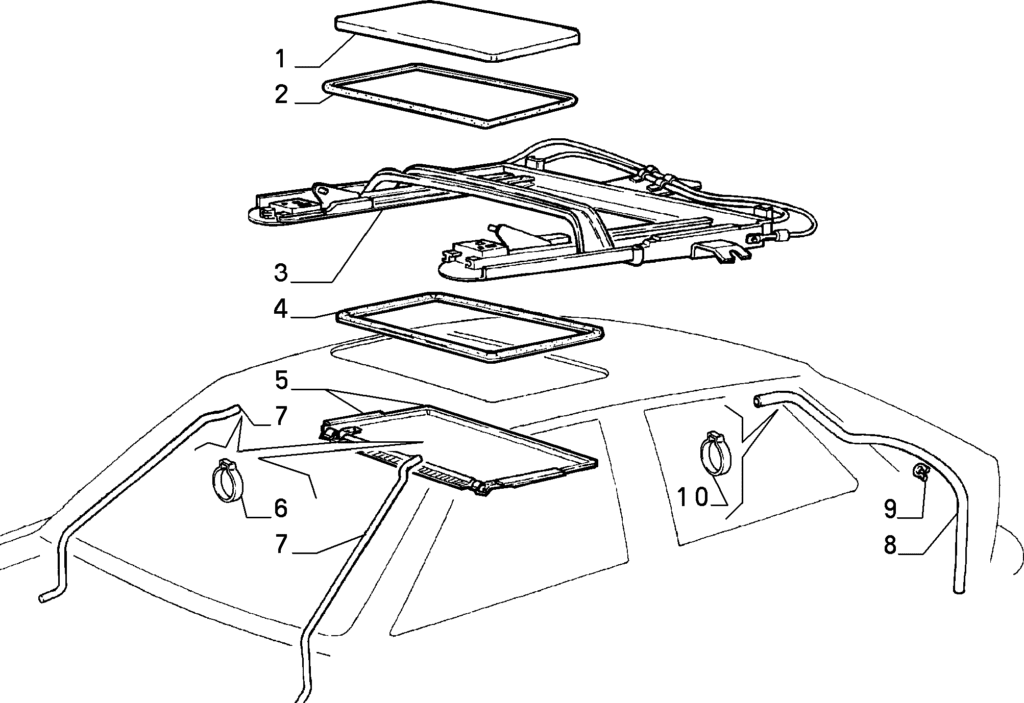 1
2
3
4
5
7
6
7
10
9
8