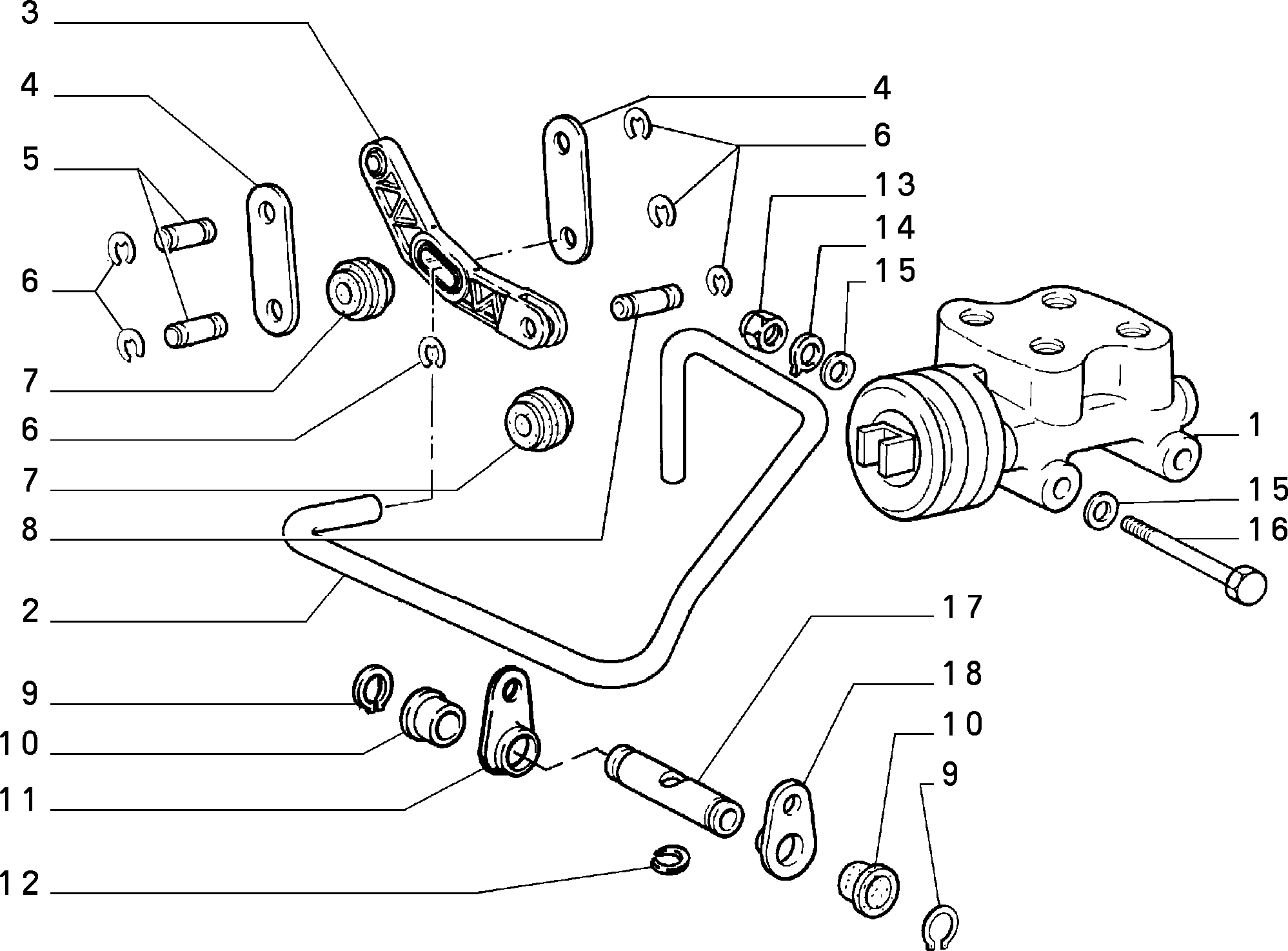 3
4
5
6
7
6
7
8
2
9
10
11
12
4
6
13
14
15
1
15
16
17
18
10
9