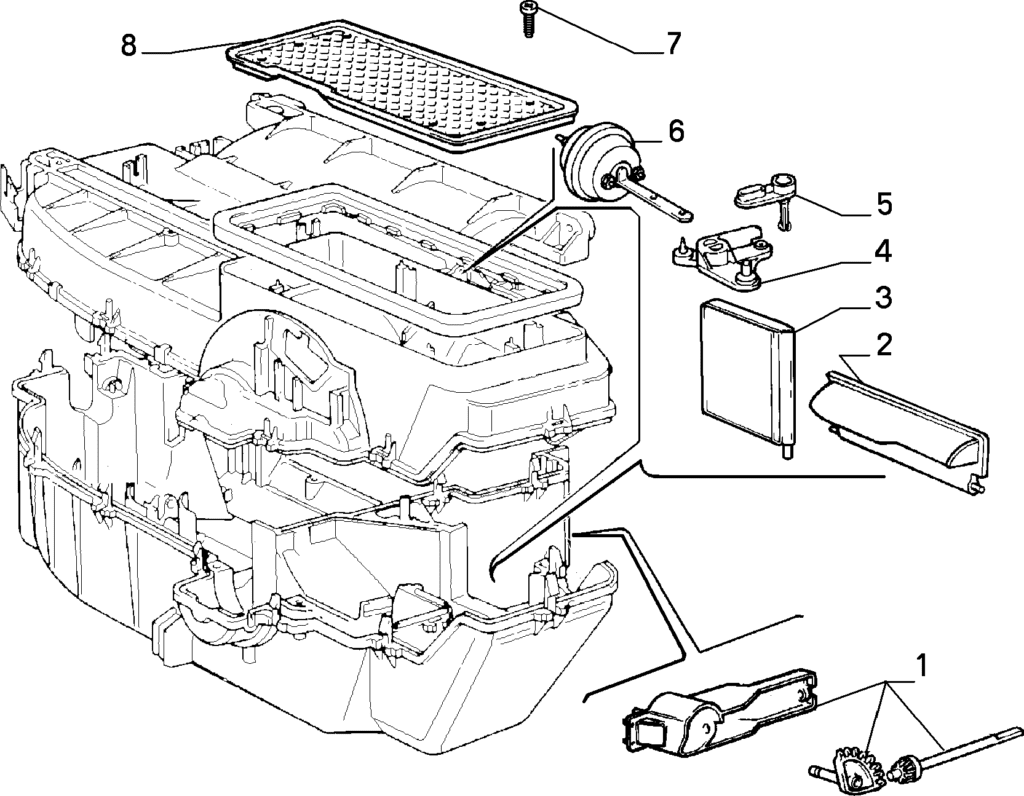 8
7
6
5
4
3
2
1