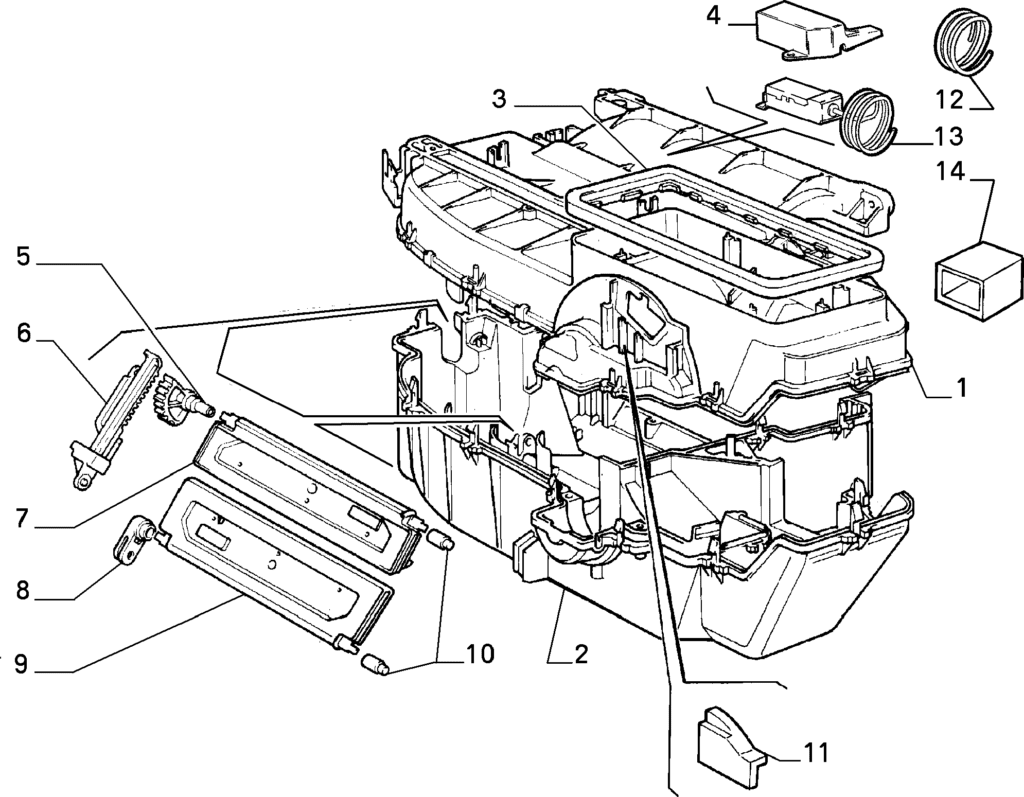 4
12
3
13
14
5
6
1
7
8
9
10
2
11