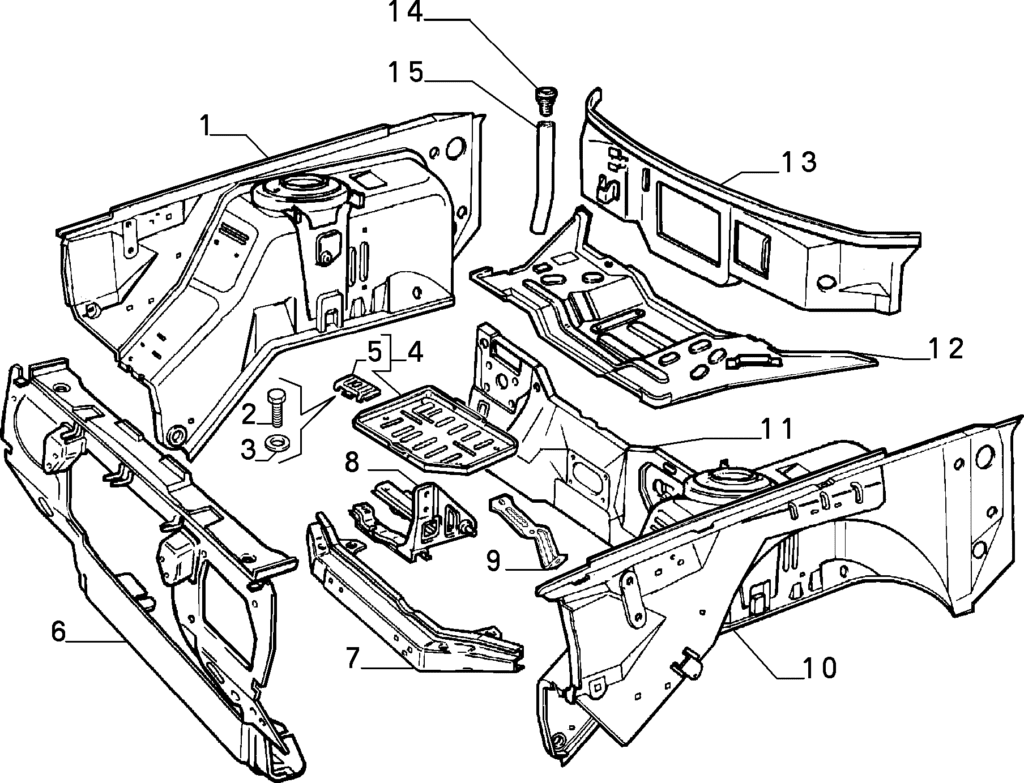 14
15
1
13
12
5
4
2
3
11
8
9
6
7
10