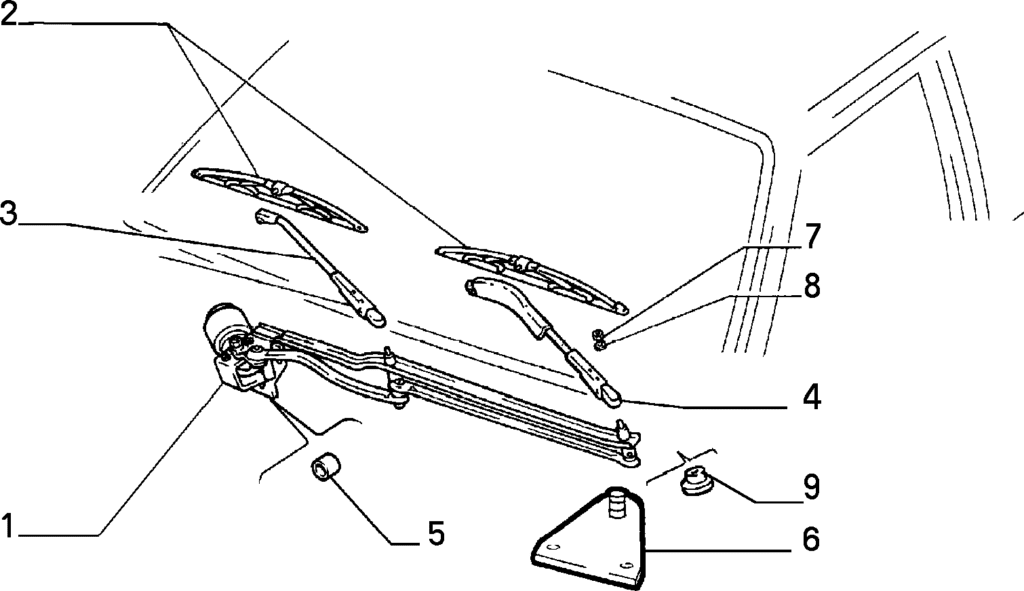 2
3
7
8
4
9
1
5
6