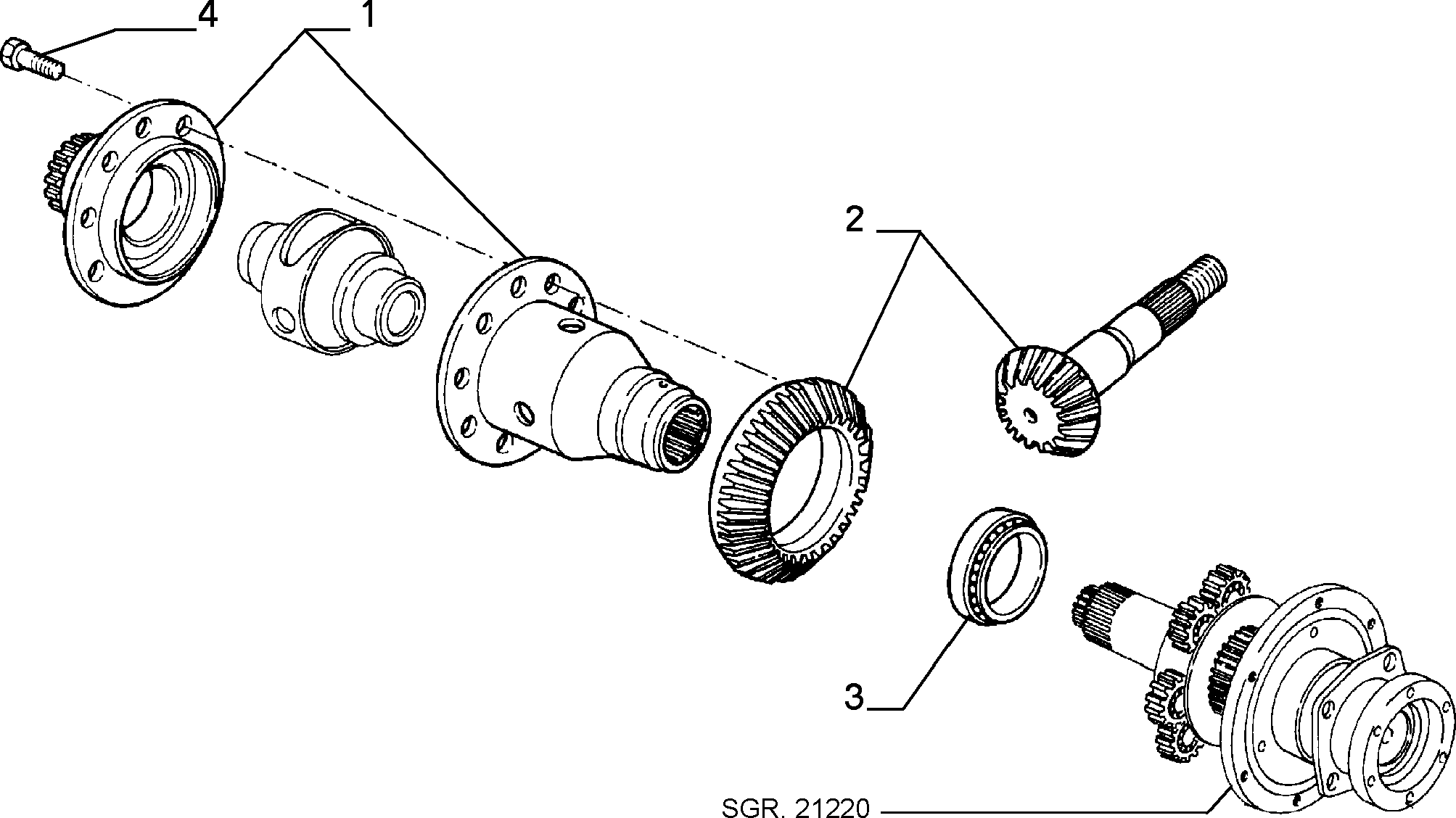 4
1
2
3
SGR. 21220