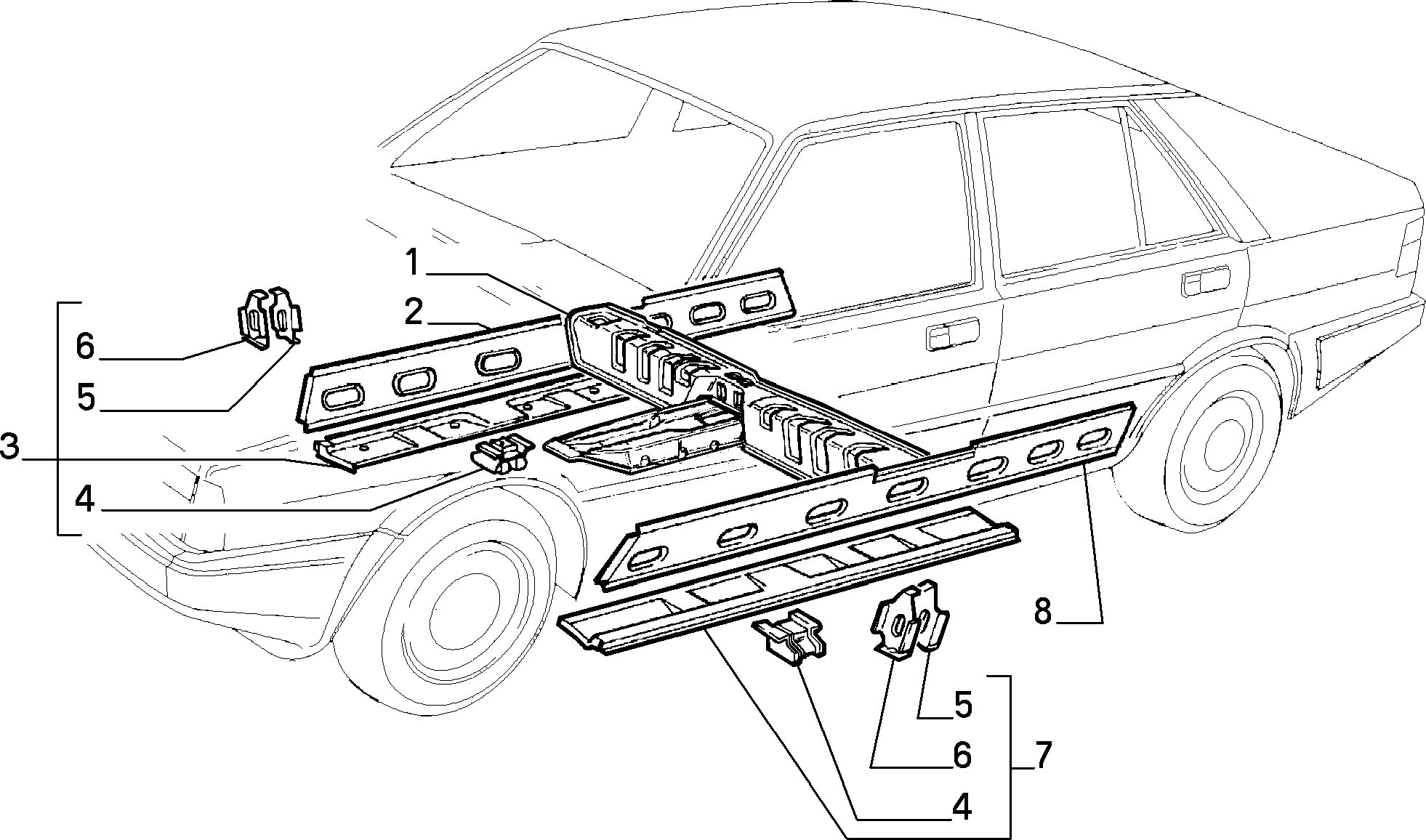 1
2
6
5
3
4
8
5
6
7
4