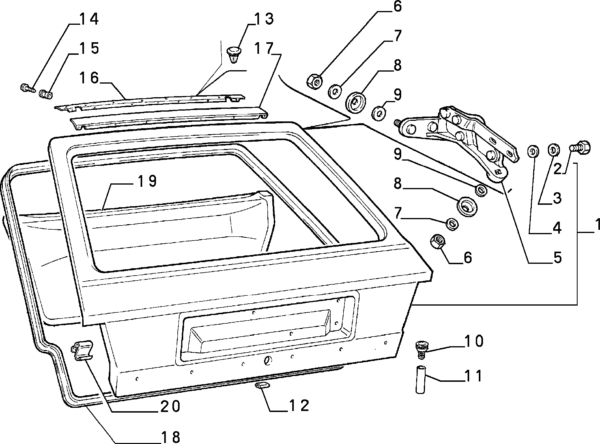 14
15
16
13
17
6
7
8
9
9
8
7
6
2
3
4
5
1
19
10
11
12
20
18