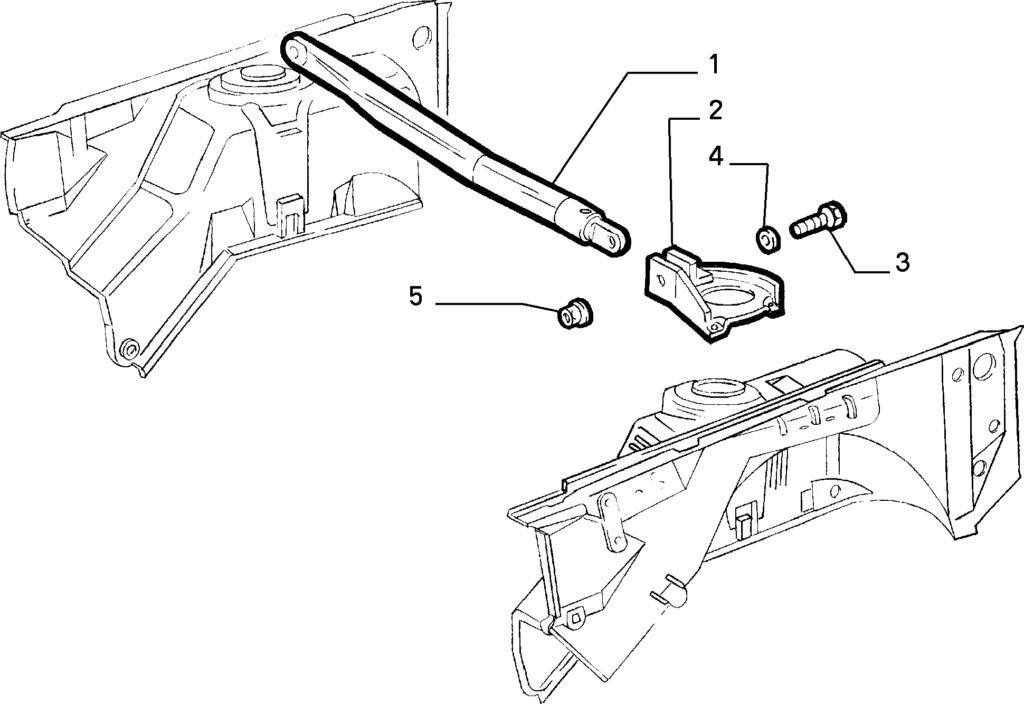 1
2
4
3
5