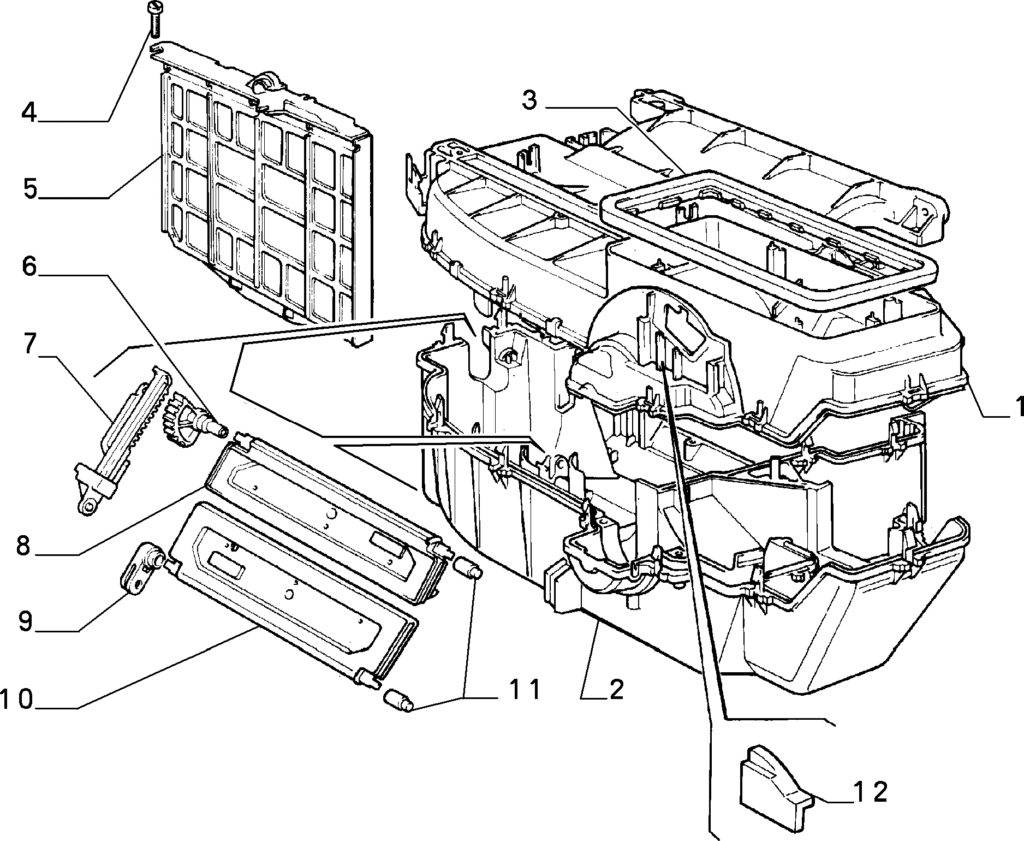 4
5
6
7
8
9
10
3
1
11
2
12