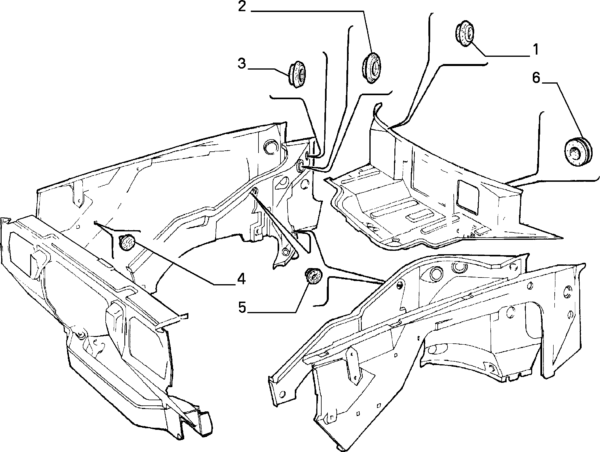 2
3
1
6
4
5