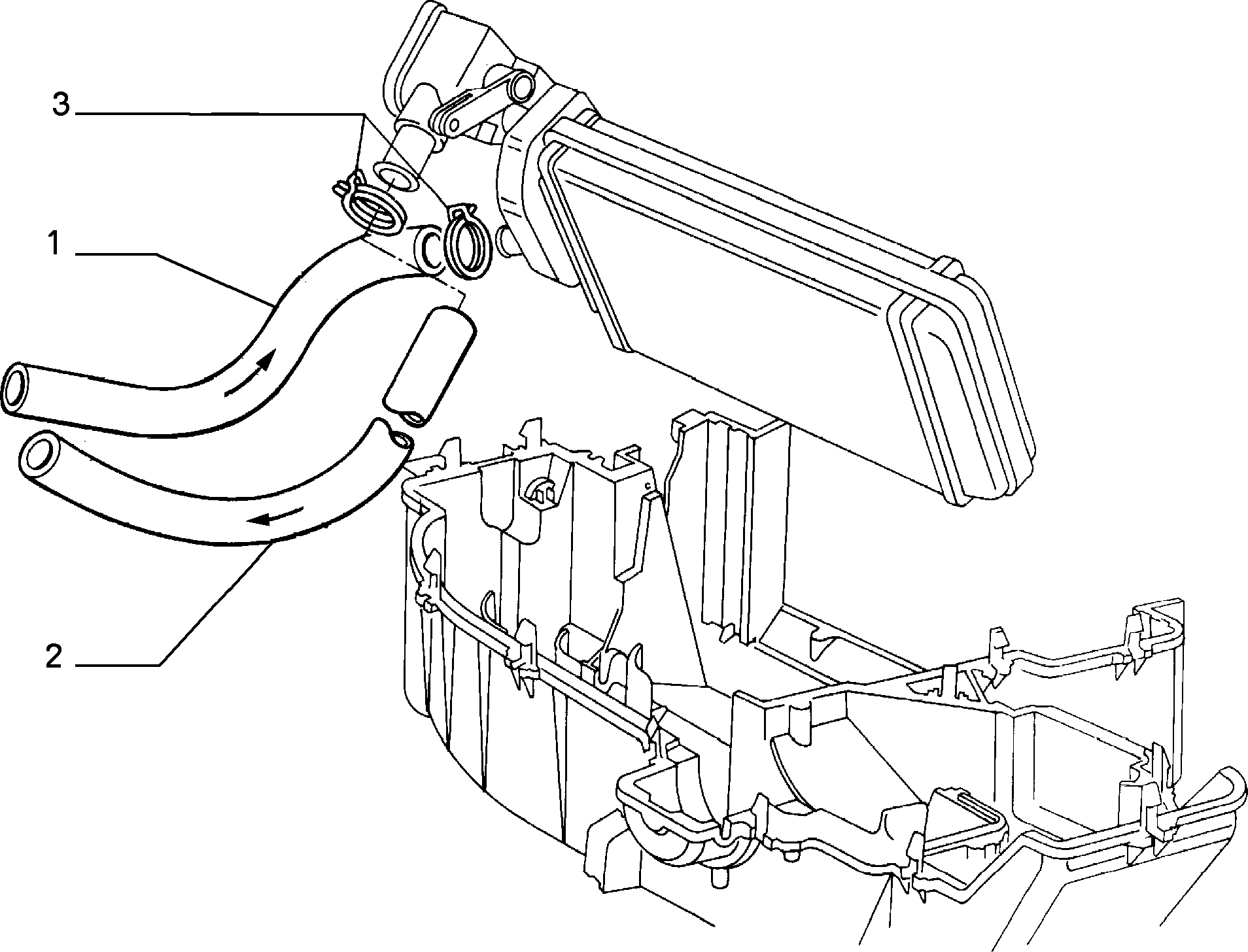 3
1
2