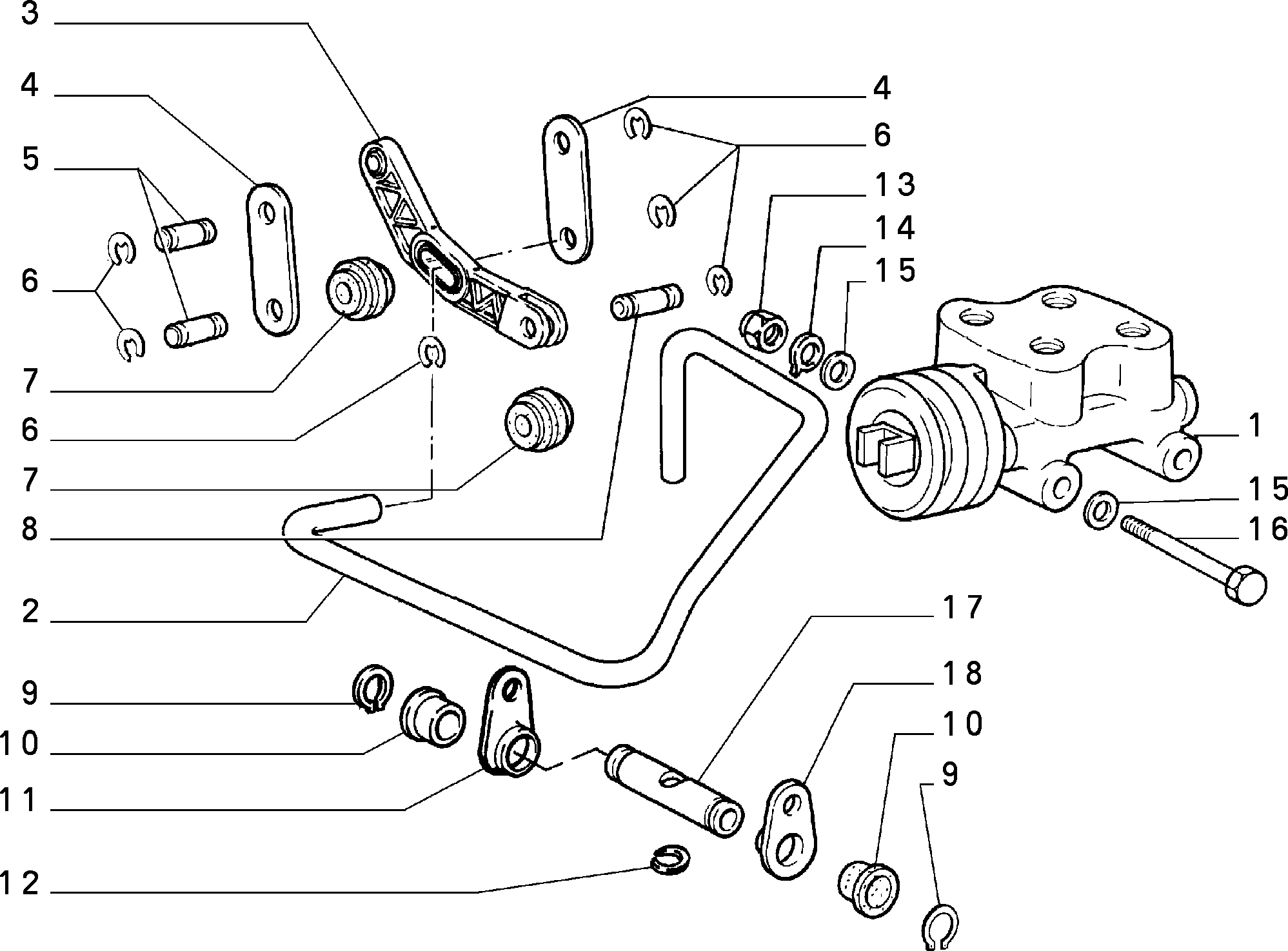 3
4
5
6
7
6
7
8
2
9
10
11
12
4
6
13
14
15
1
15
16
17
18
10
9