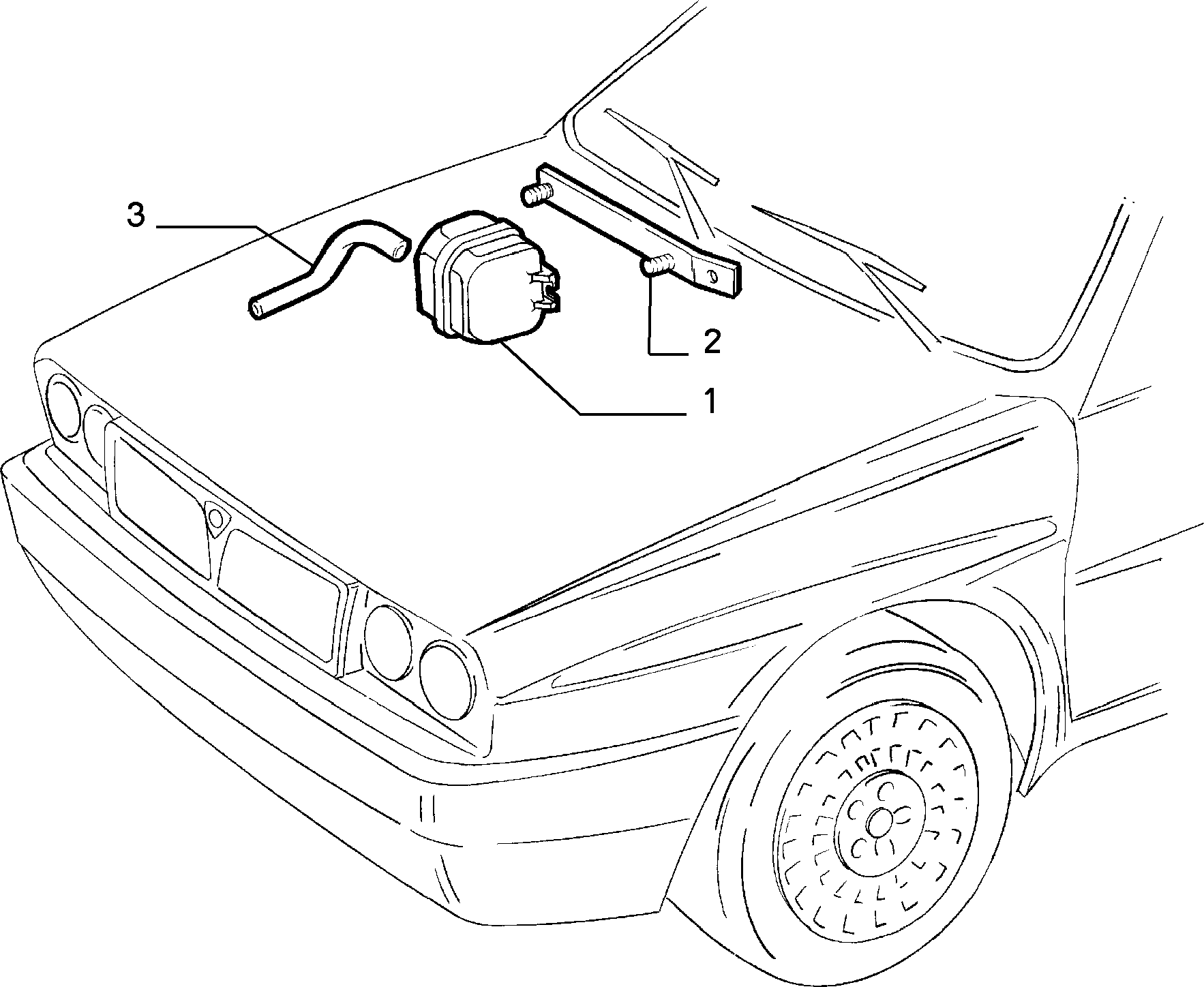 3
2
1