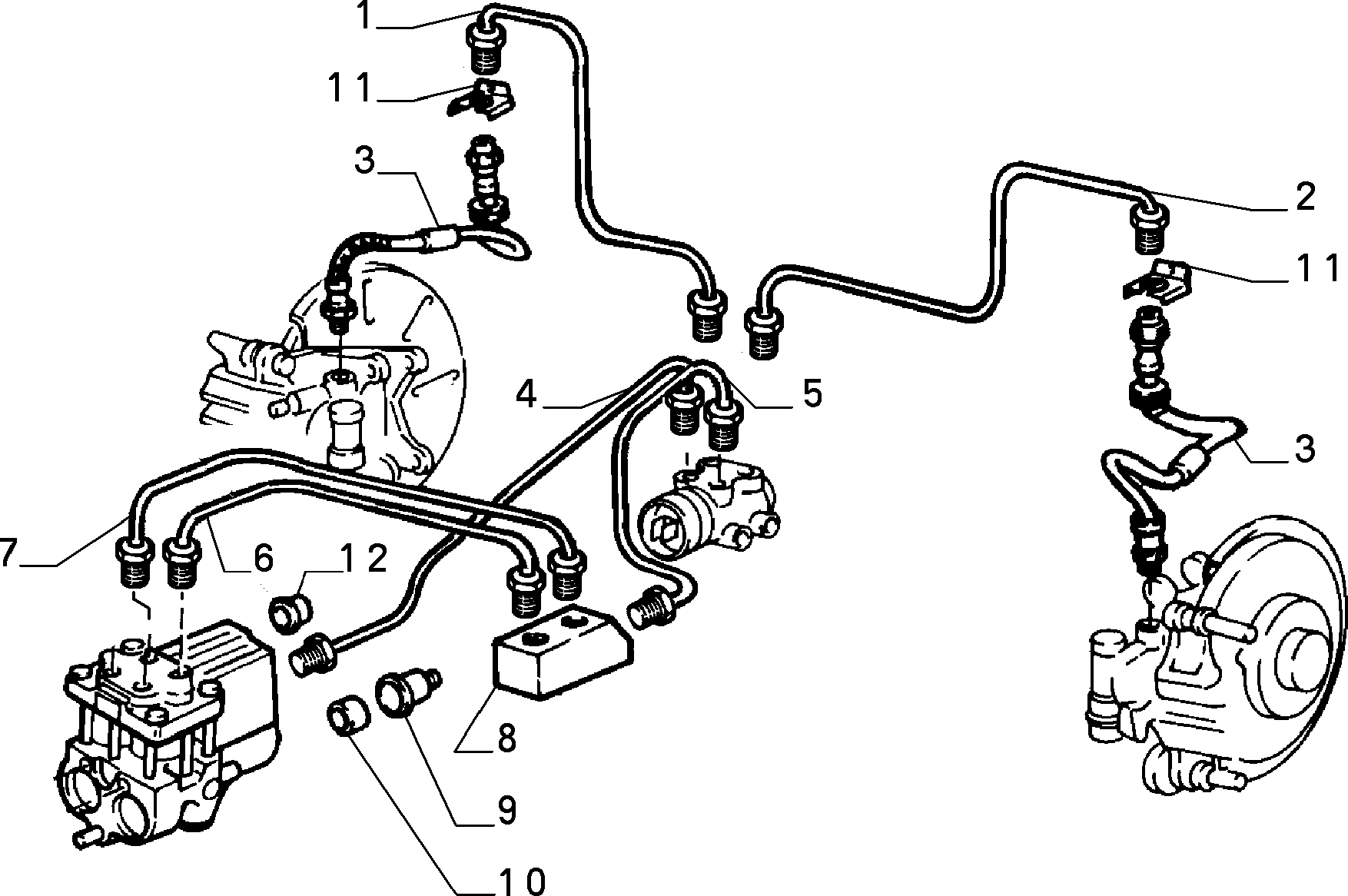 1
11
3
2
11
4
5
3
7
6
12
8
9
10