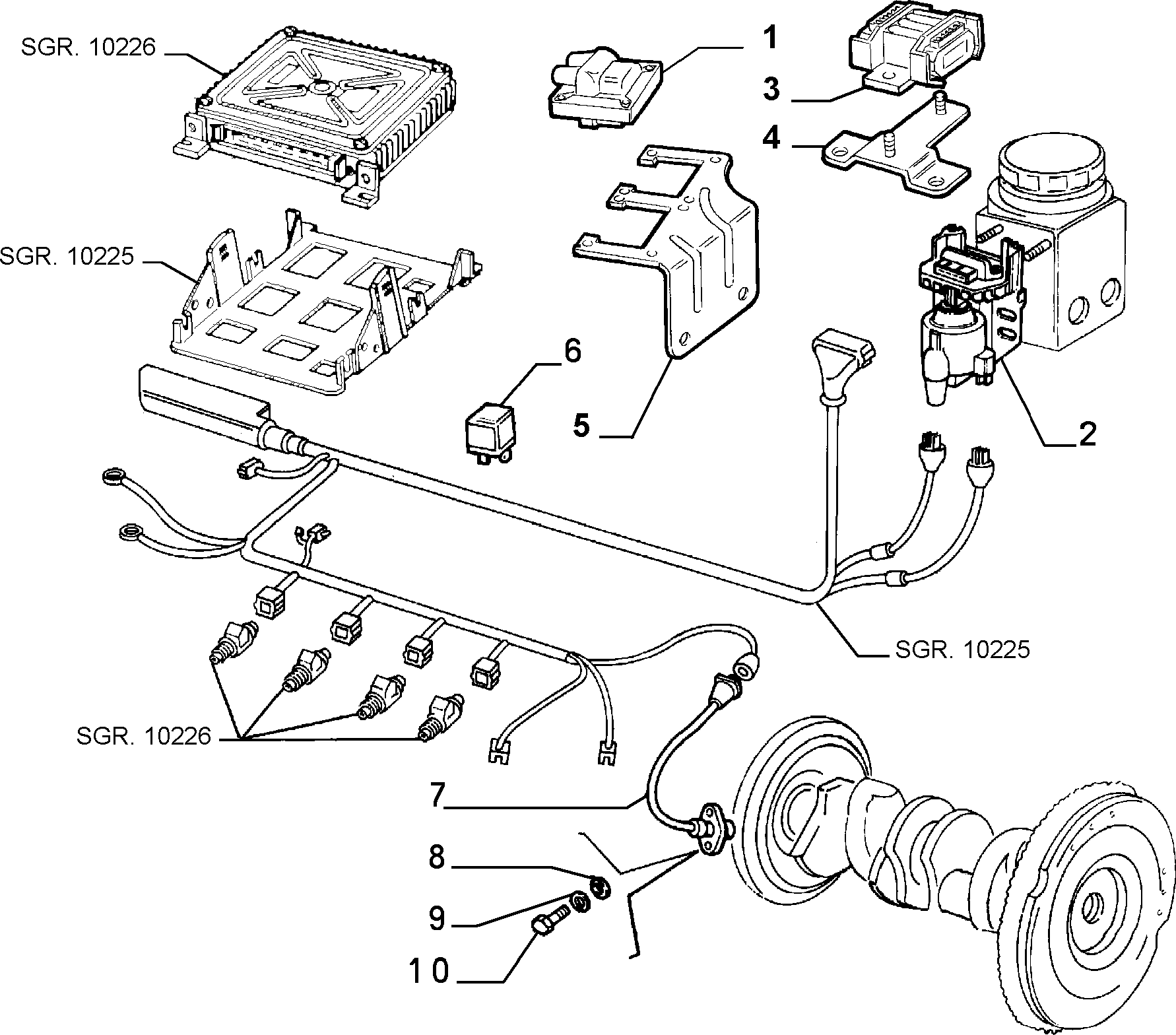 SGR. 10226

1

3

4

SGR. 10225

6

5

2

SGR. 10225

SGR. 10226

7

8

9

10