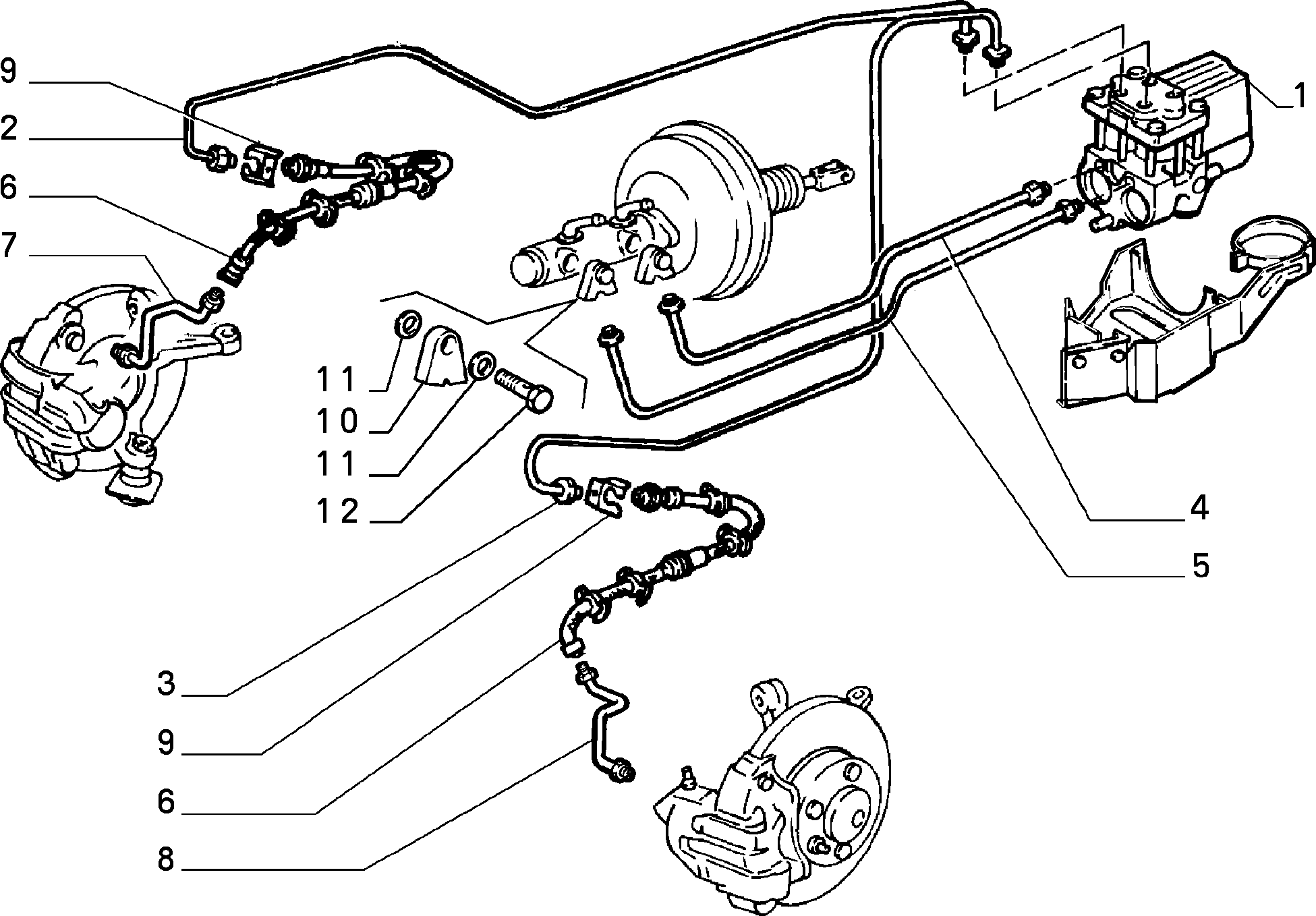 9
2
6
7
1
11
10
11
12
4
5
3
9
6
8