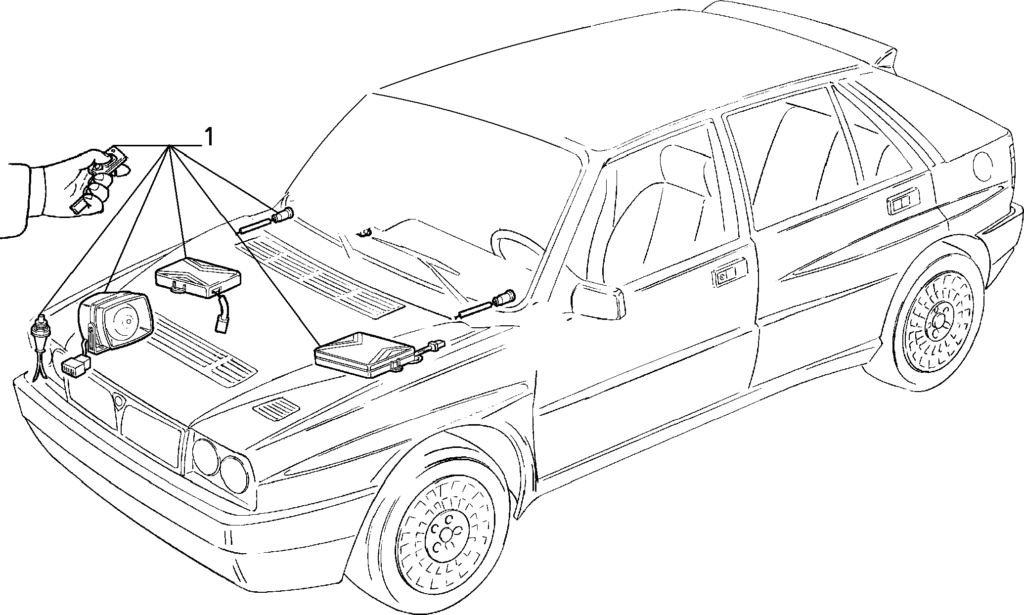 1