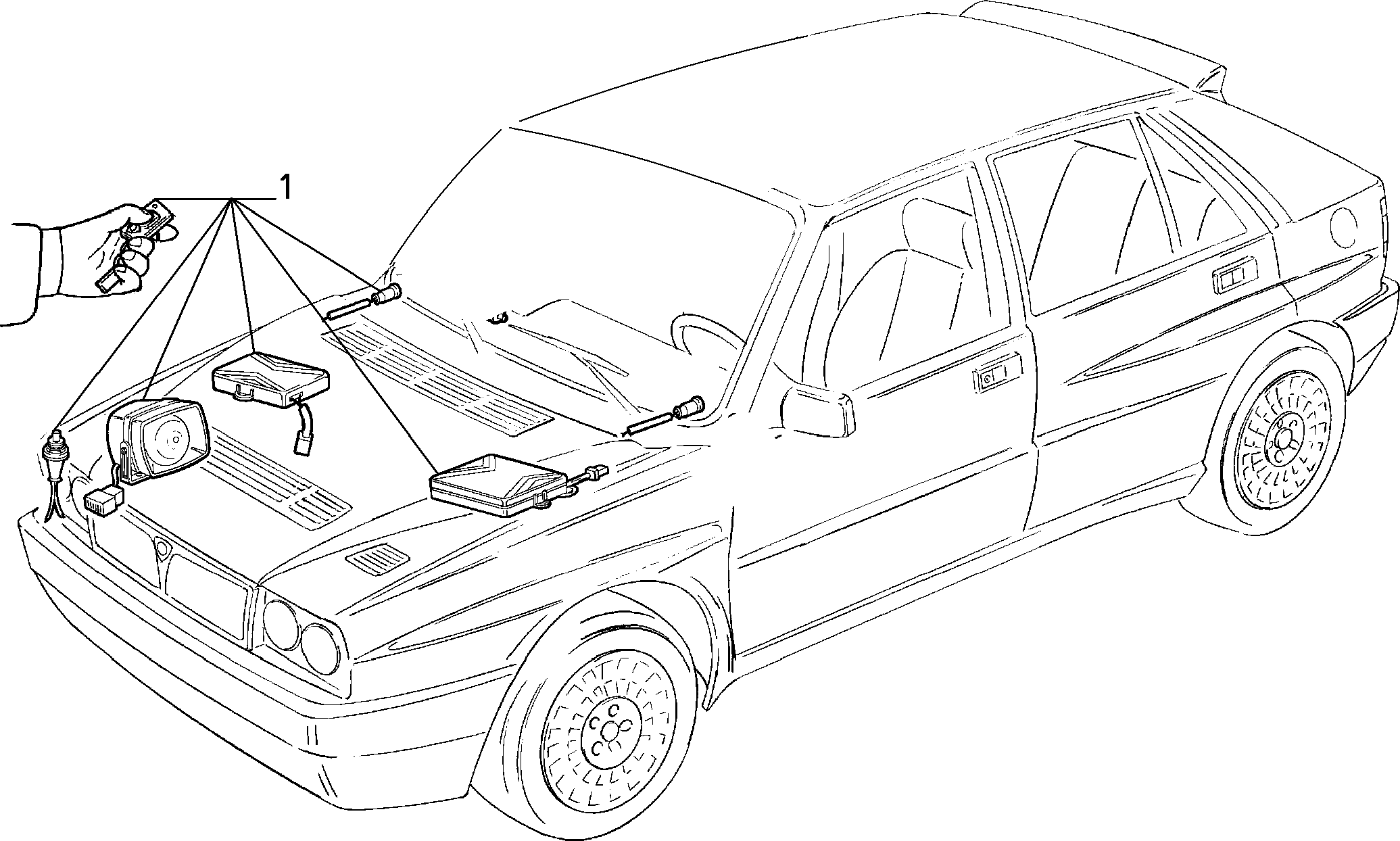 1