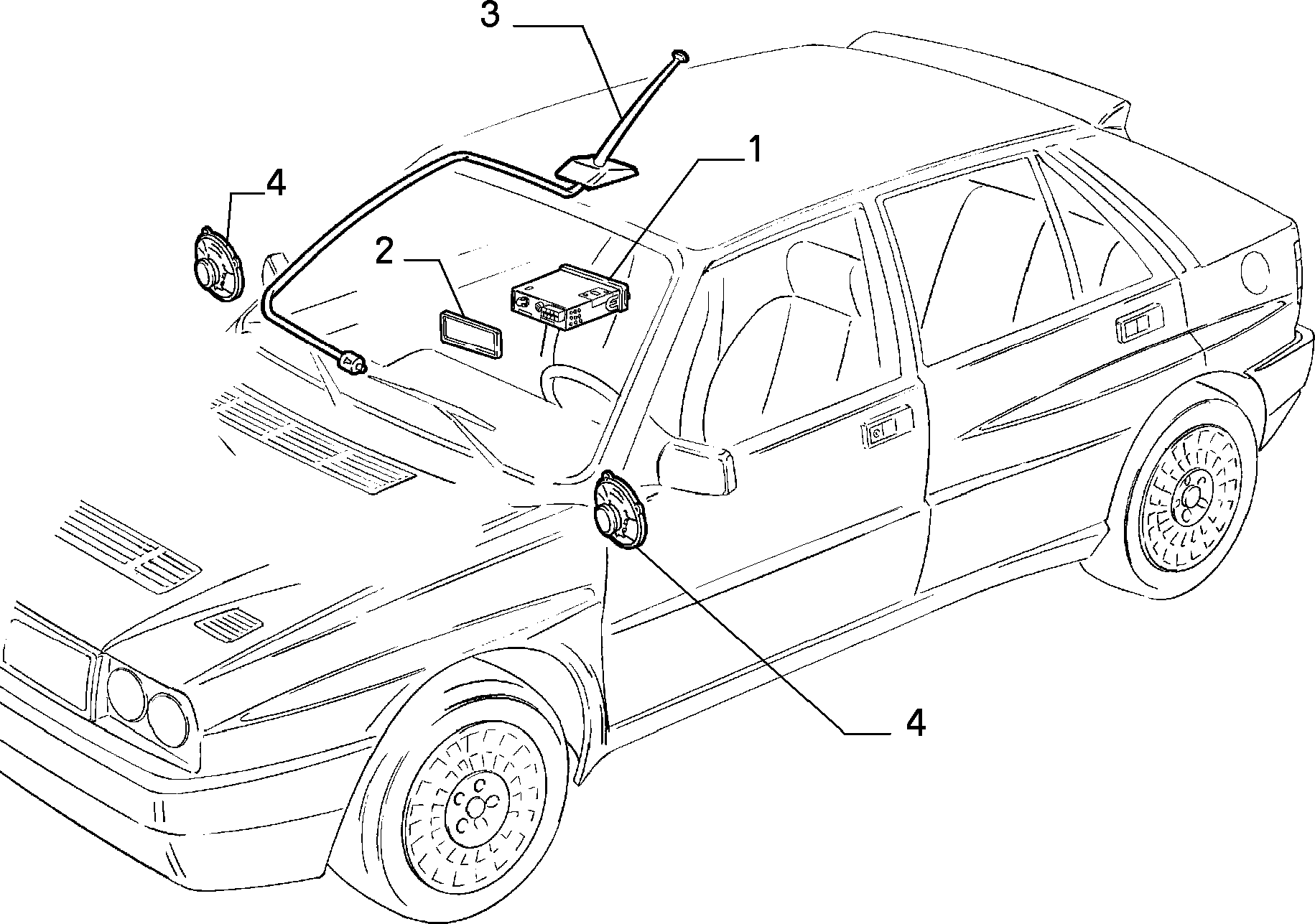 3
1
4
2
4