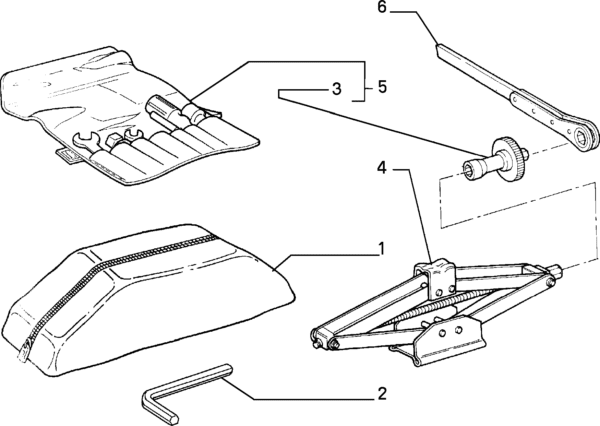 6
3
5
4
1
2