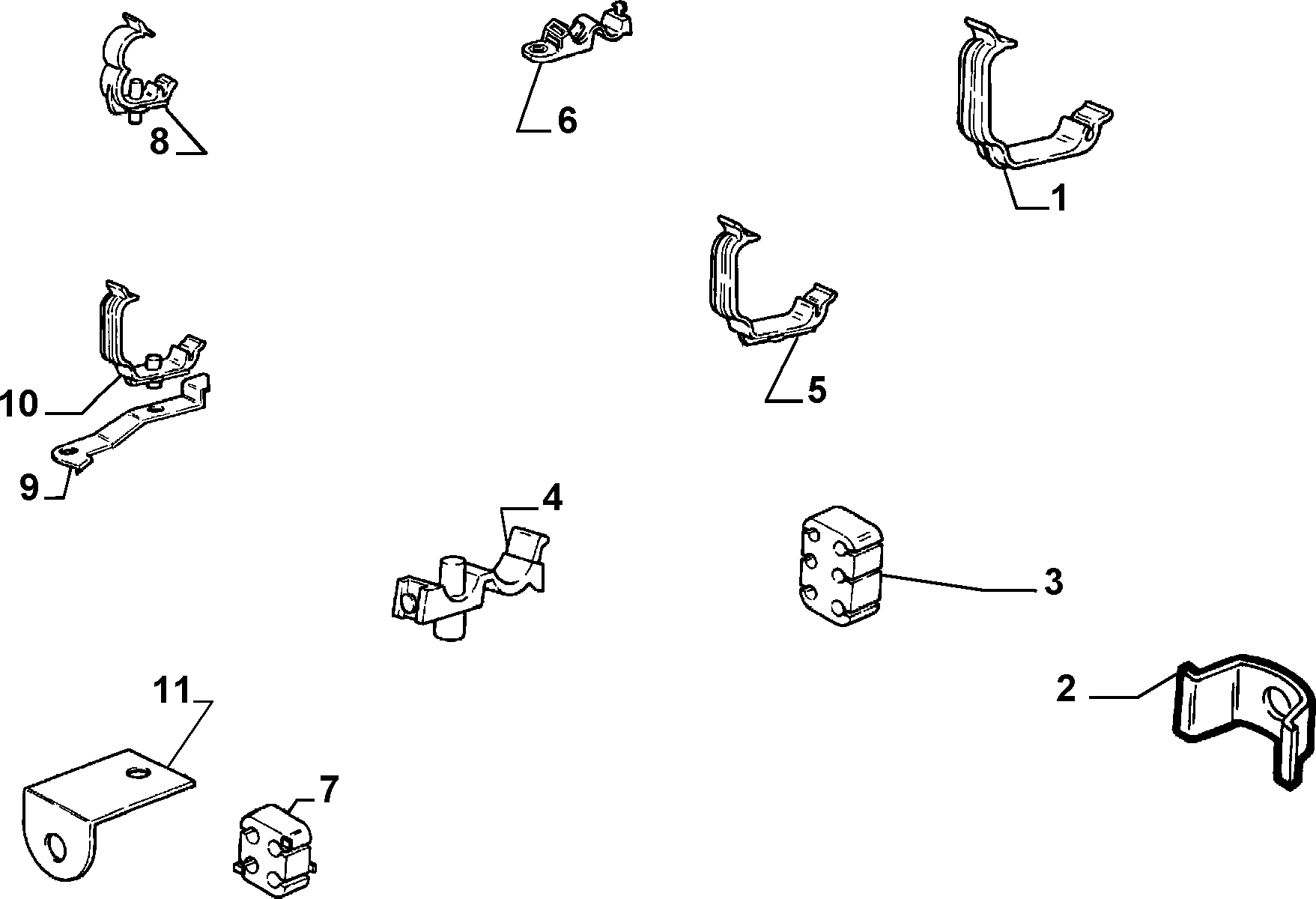 8
6
1
5
10
9
4
3
2
11
7