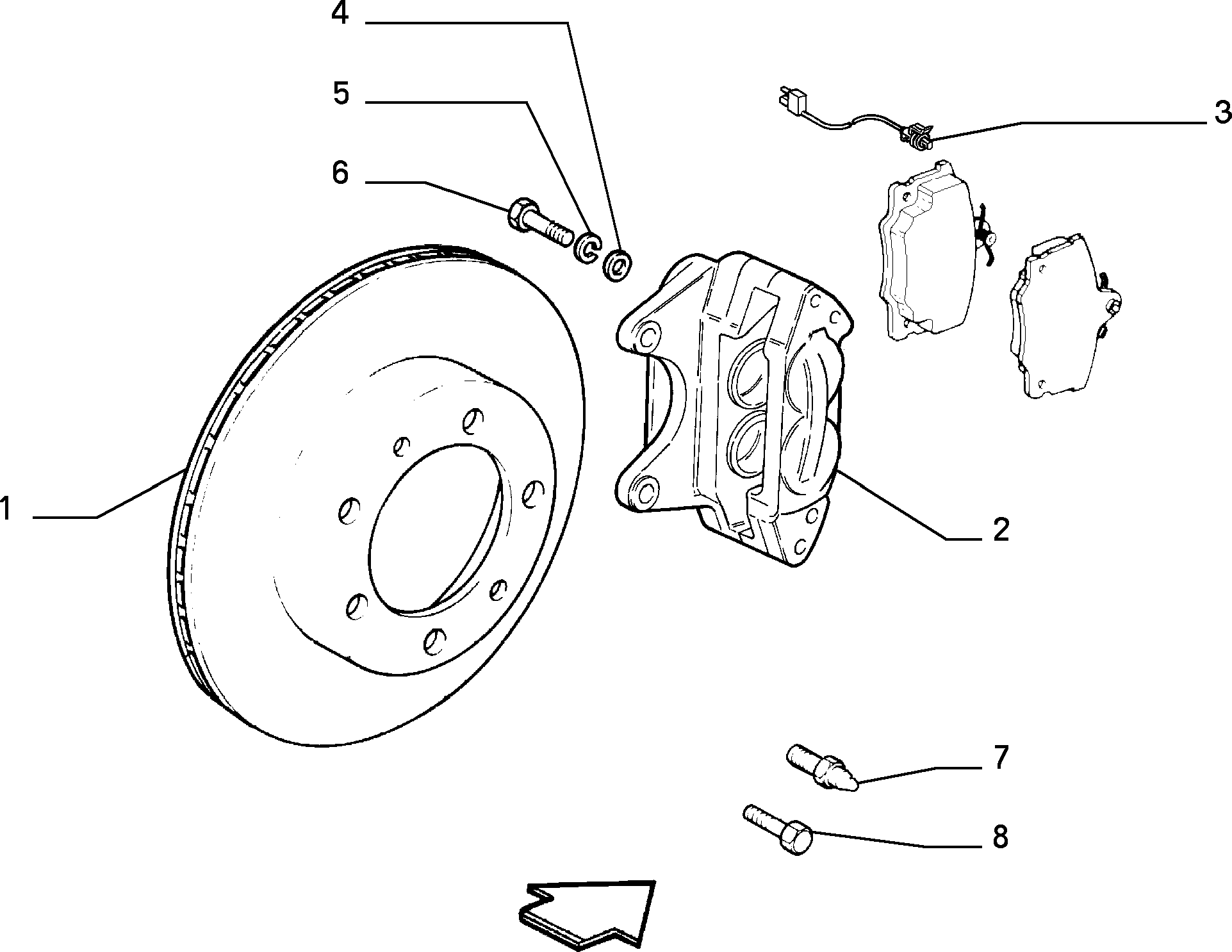 4
5
3
6
1
2
7
8