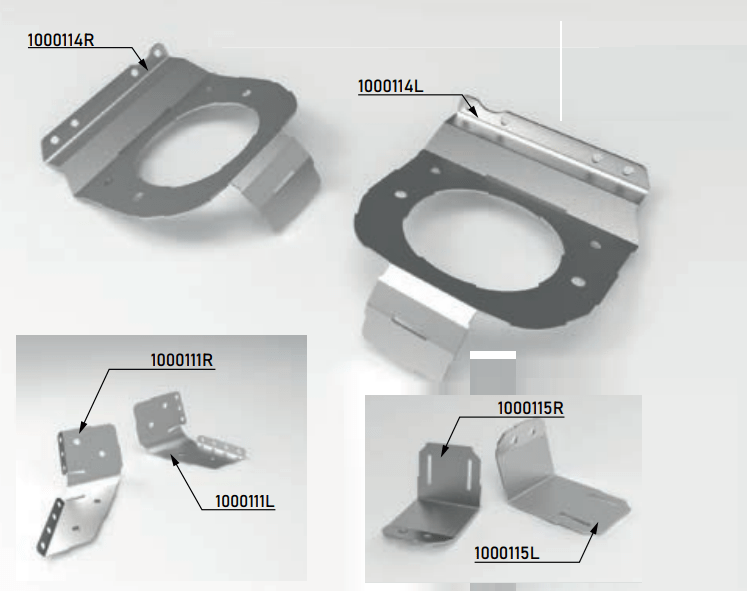 1000114R

1000114L

1000111R

1000111L

1000115R

1000115L